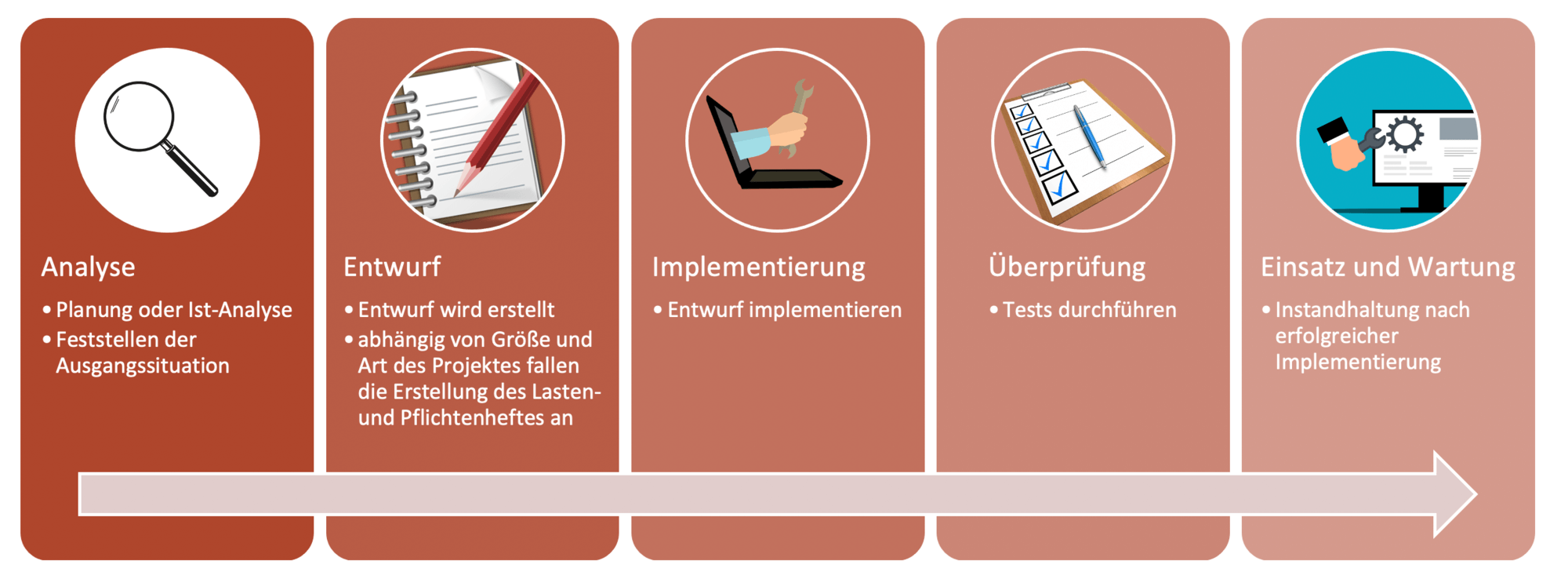 Analyse
• Planung oder Ist-Analyse
• Feststellen der Ausgangssituation

Entwurf
• Entwurf wird erstellt
• abhängig von Größe und Art des Projektes fallen die Erstellung des Lasten- und Pflichtenheftes an

Implementierung
• Entwurf implementieren

Überprüfung
• Tests durchführen

Einsatz und Wartung
• Instandhaltung nach erfolgreicher Implementierung